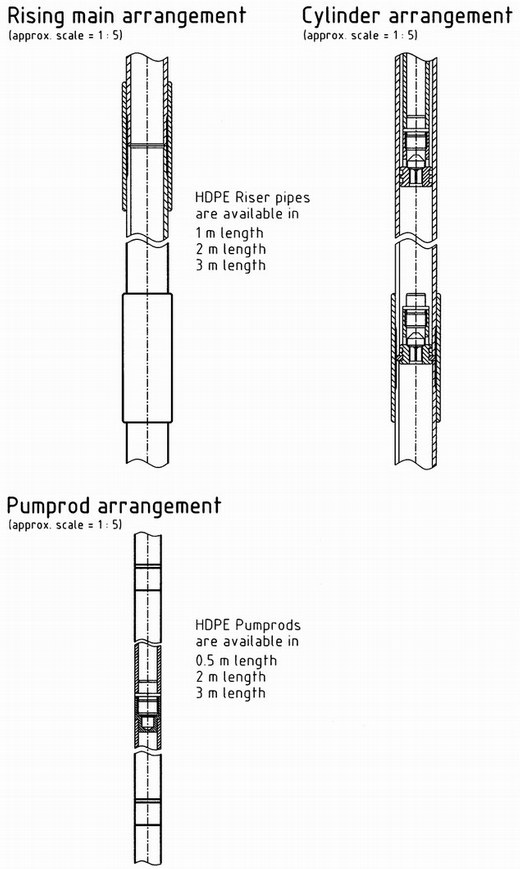 Rising main arrangement
(approx. scale = 1 : 5)

HDPE Riser pipes are available in
1 m length
2 m length
3 m length

Cylinder arrangement
(approx. scale = 1 : 5)

Pumprod arrangement
(approx. scale = 1 : 5)

HDPE Pumprods are available in
0.5 m length
2 m length
3 m length